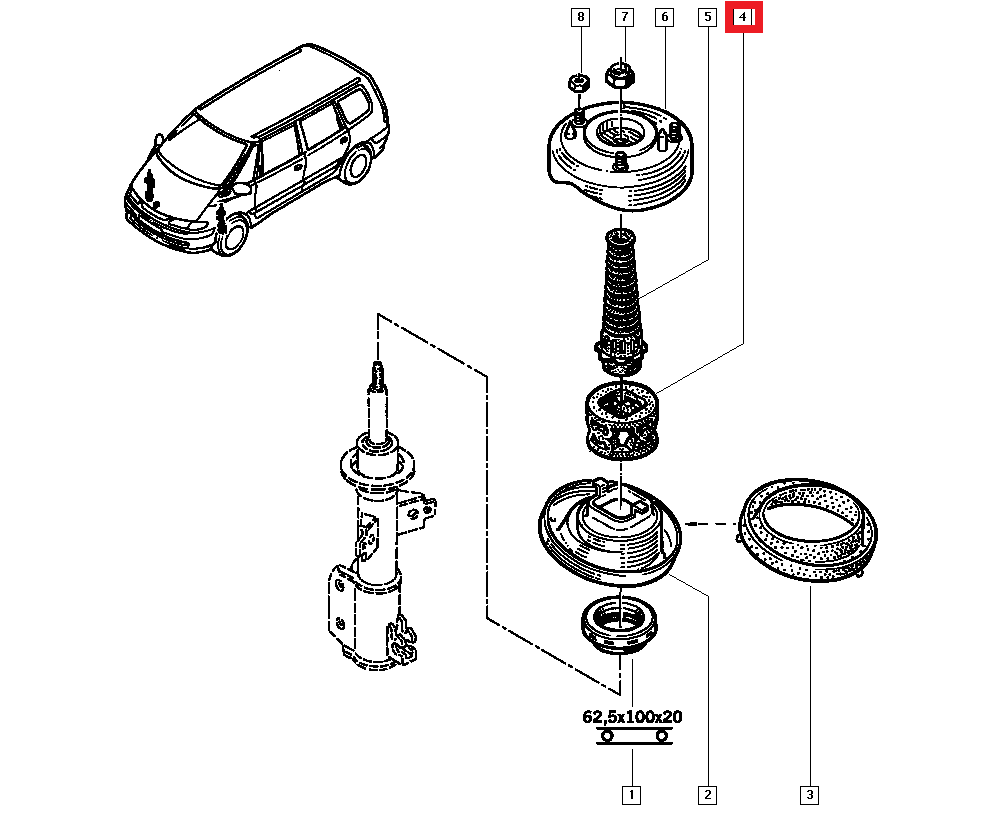 8
7
6
5
4
62,5x100x20
1
2
3